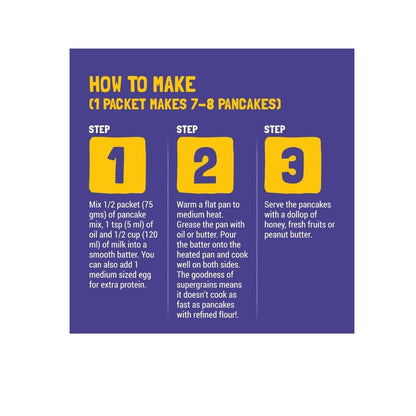 HOW TO MAKE
(1 PACKET MAKES 7-8 PANCAKES)

STEP
1
Mix 1/2 packet (75 gms) of pancake mix, 1 tsp (5 ml) of oil and 1/2 cup (120 ml) of milk into a smooth batter. You can also add 1 medium sized egg for extra protein.

STEP
2
Warm a flat pan to medium heat. Grease the pan with oil or butter. Pour the batter onto the heated pan and cook well on both sides. The goodness of supergrains means it doesn't cook as fast as pancakes with refined flour!.

STEP
3
Serve the pancakes with a dollop of honey, fresh fruits or peanut butter.